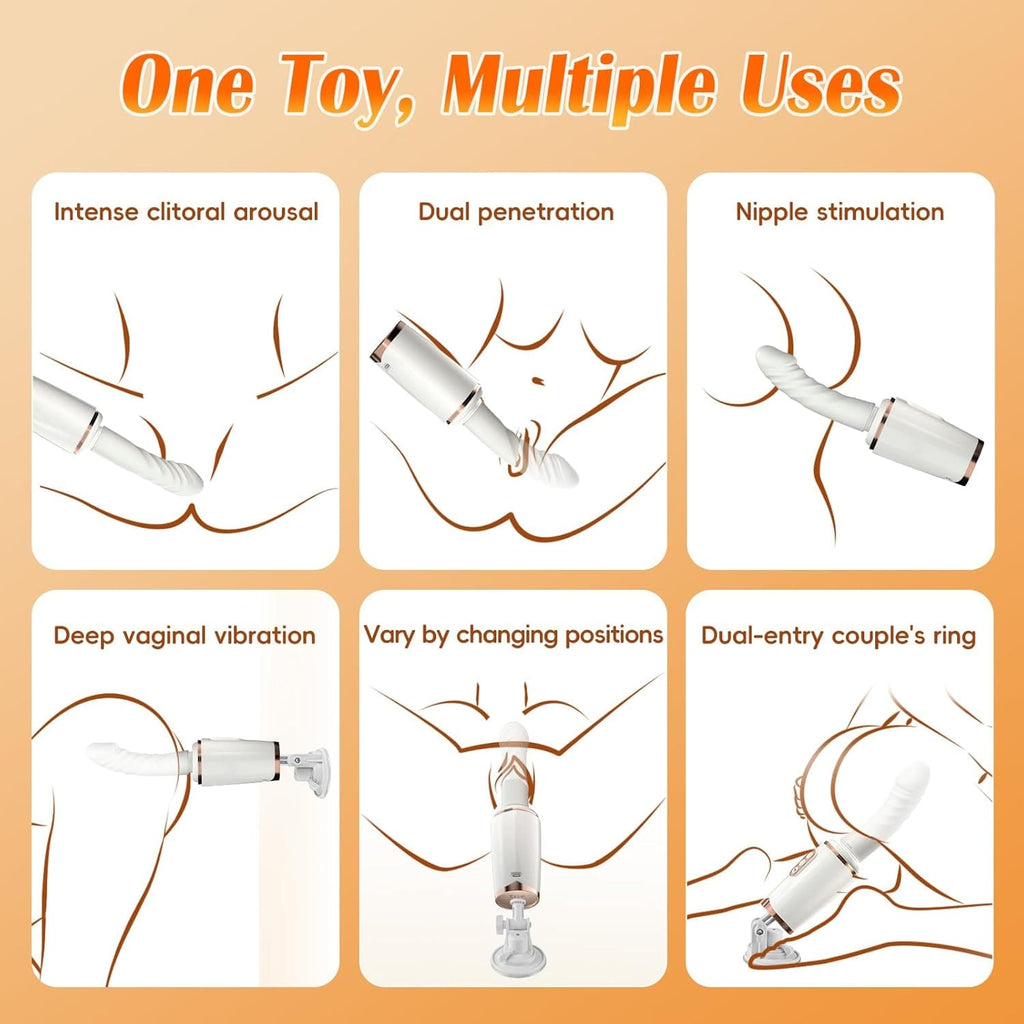 One Toy, Multiple Uses

Intense clitoral arousal

Dual penetration

Nipple stimulation

Deep vaginal vibration

Vary by changing positions

Dual-entry couple's ring